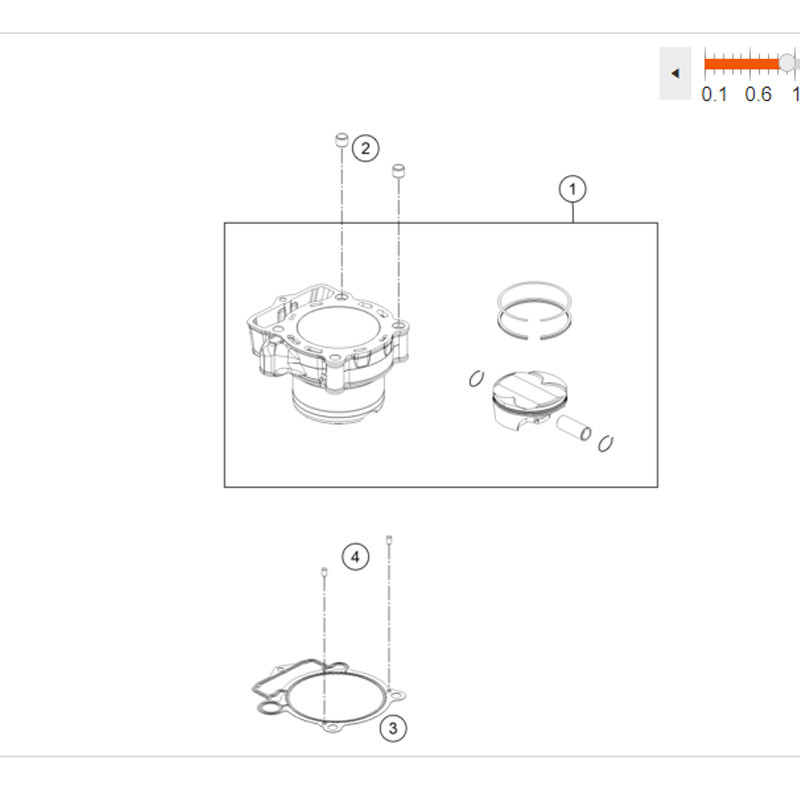 0.1 0.6 1

2

1

4

3